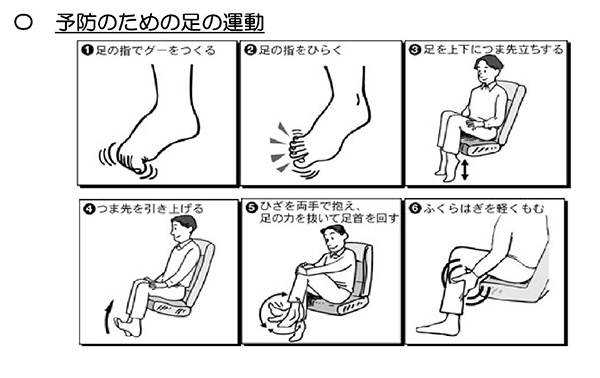 ○ 予防のための足の運動

❶足の指でグーをつくる

❷足の指をひらく

❸足を上下につま先立ちする

❹つま先を引き上げる

❺ひざを両手で抱え、足の力を抜いて足首を回す

❻ふくらはぎを軽くもむ